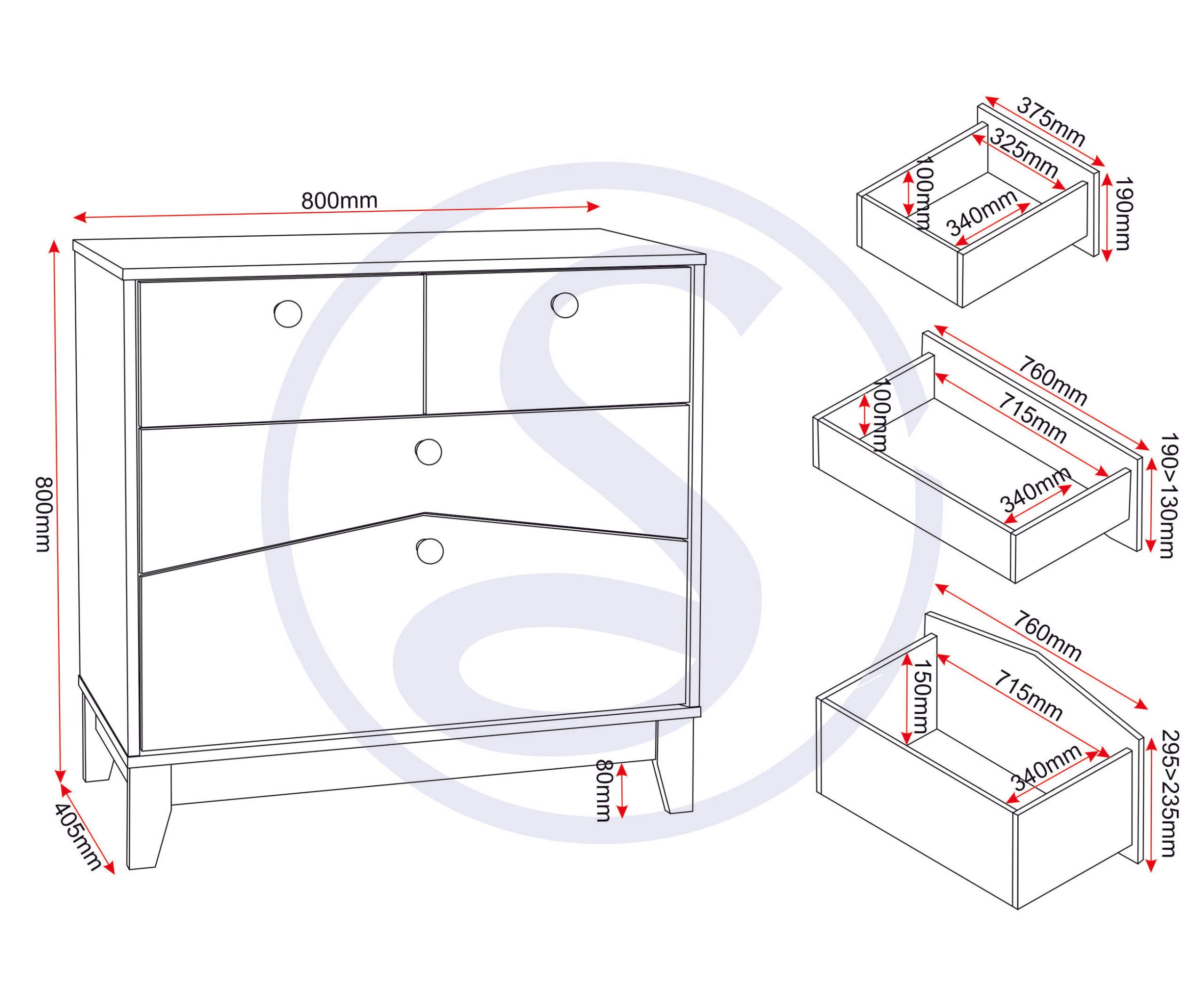 800mm
800mm
405mm
80mm
375mm
325mm
100mm
340mm
190mm
760mm
715mm
100mm
340mm
190>130mm
760mm
715mm
150mm
340mm
295>235mm