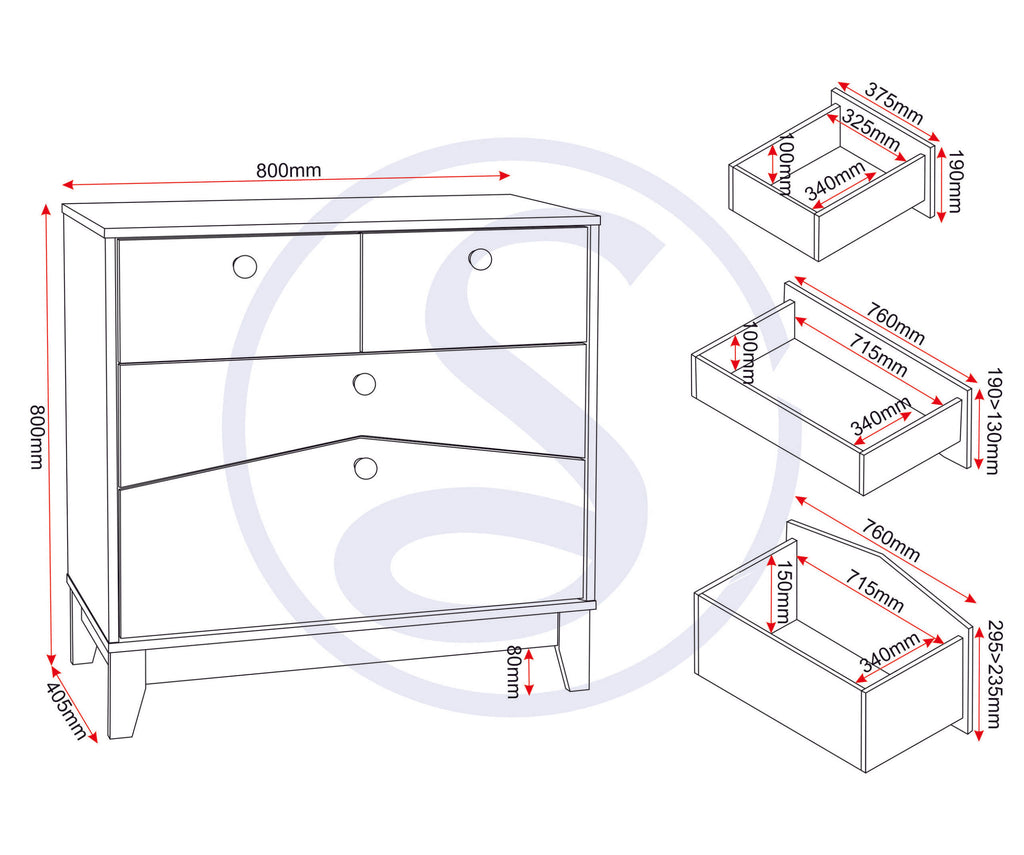 800mm
800mm
405mm
80mm
375mm
325mm
100mm
340mm
190mm
760mm
715mm
100mm
340mm
190>130mm
760mm
715mm
150mm
340mm
295>235mm