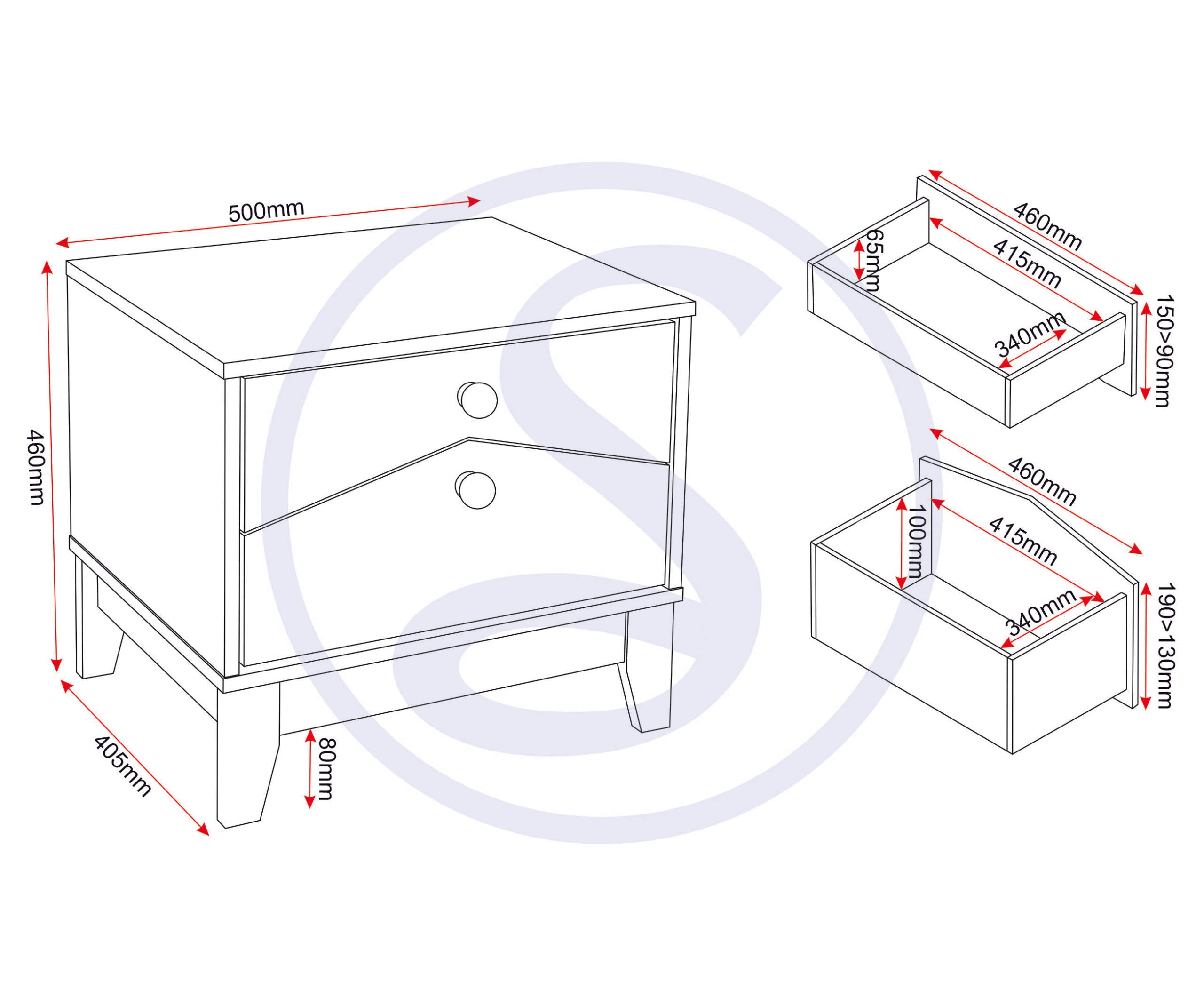 500mm
460mm
405mm
80mm
460mm
415mm
65mm
340mm
150>90mm
460mm
415mm
100mm
340mm
190>130mm