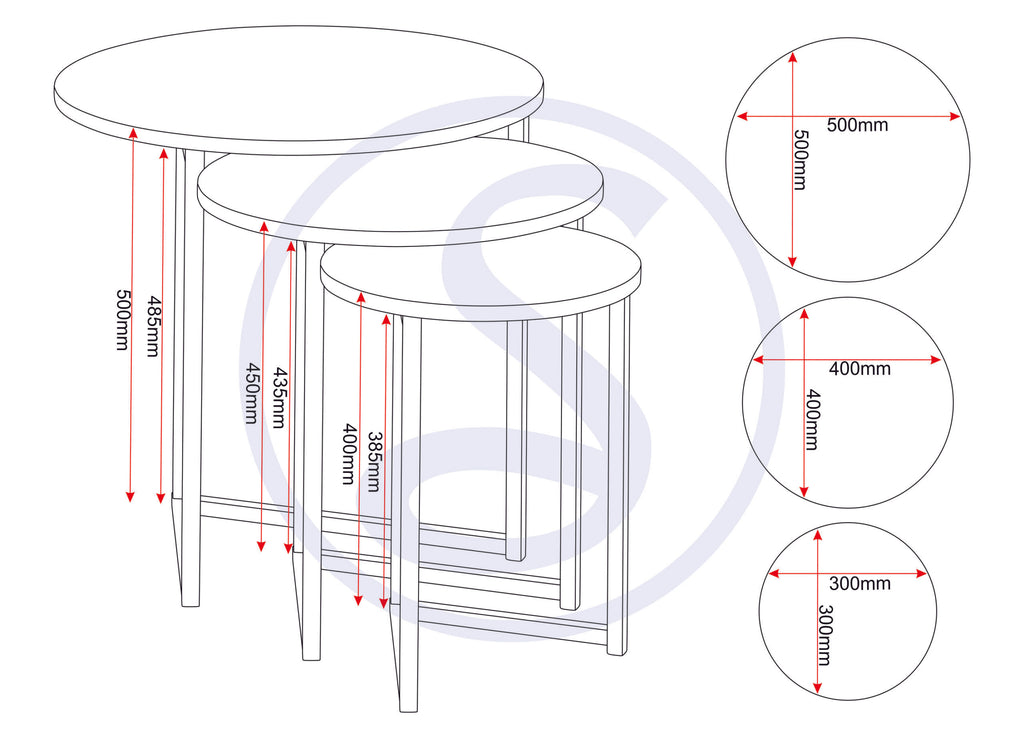 500mm
485mm
450mm
435mm
400mm
385mm
500mm
500mm
400mm
400mm
300mm
300mm