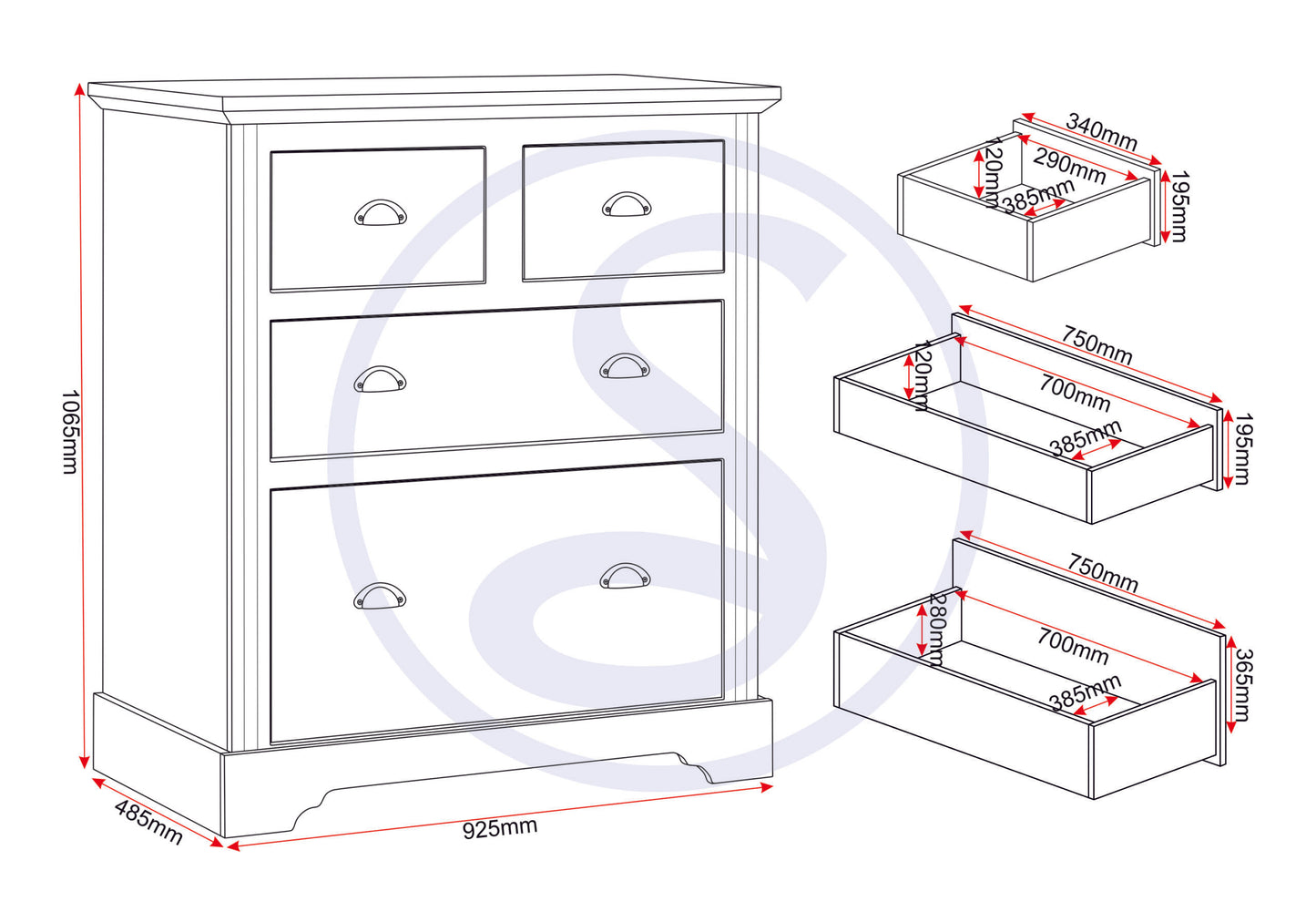 1065mm
485mm
925mm
340mm
290mm
120mm
385mm
195mm
750mm
700mm
120mm
385mm
195mm
750mm
700mm
280mm
385mm
365mm