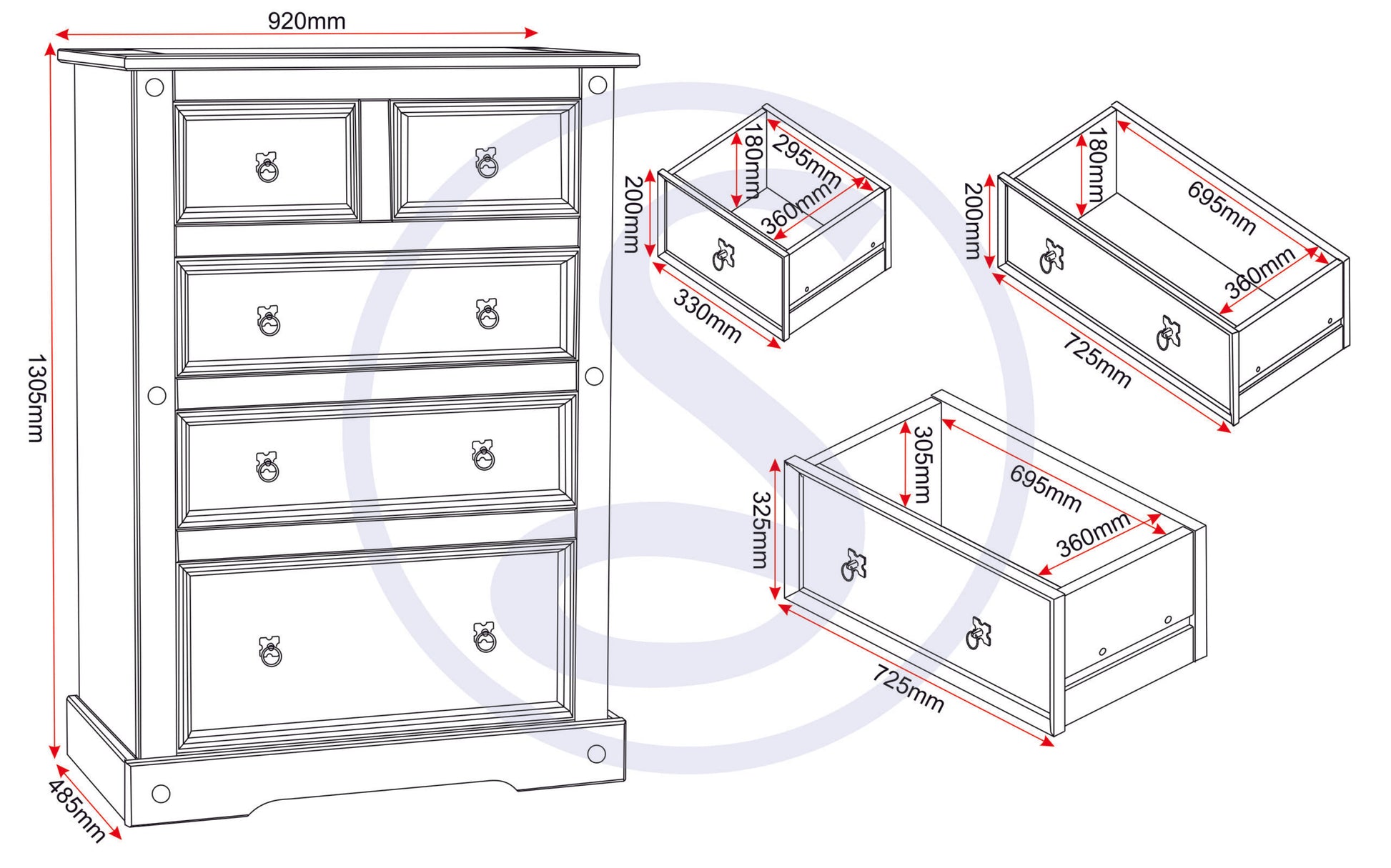 920mm
1305mm
485mm
200mm
180mm
295mm
360mm
330mm
200mm
180mm
695mm
360mm
725mm
325mm
305mm
695mm
360mm
725mm