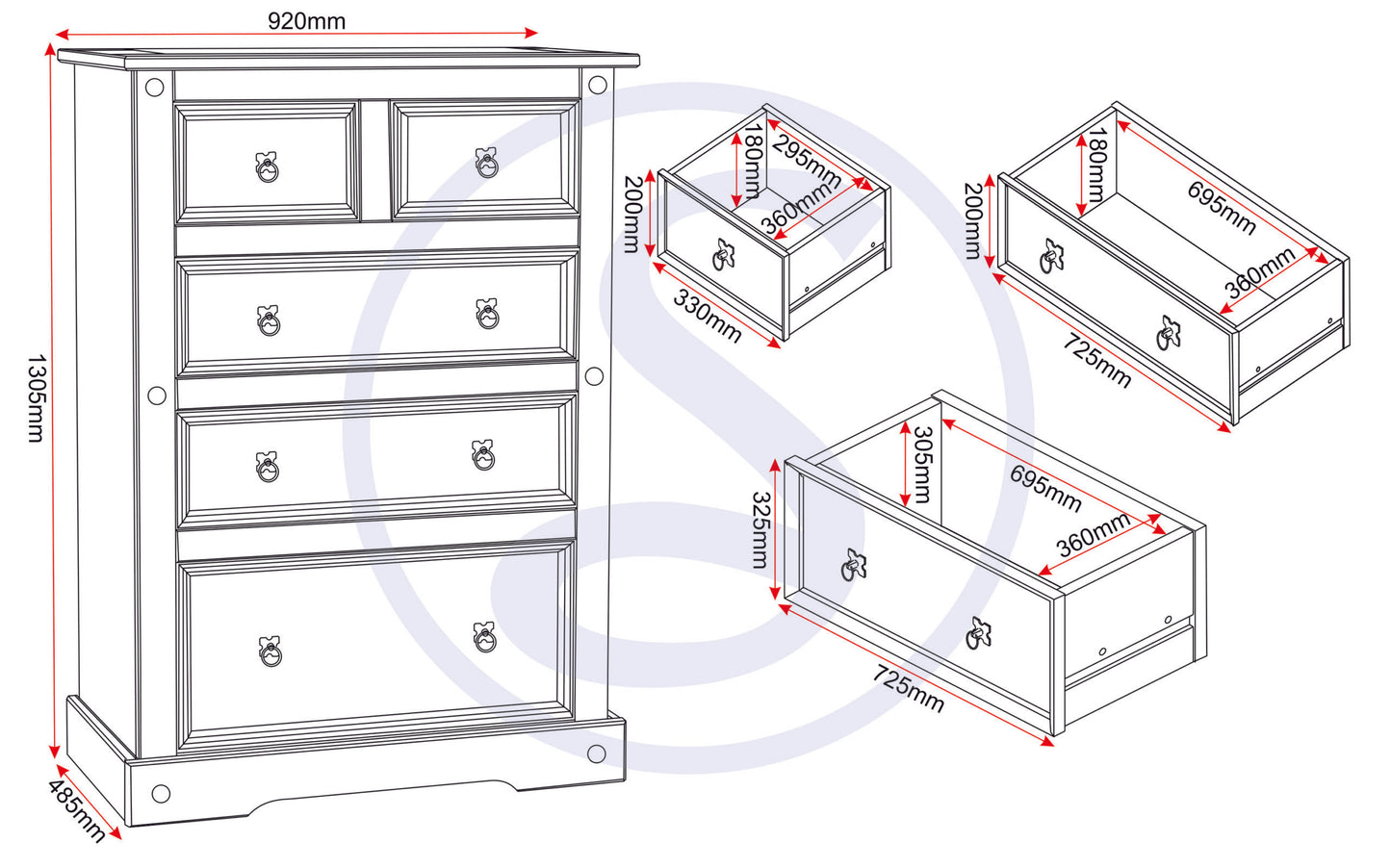 920mm

1305mm

485mm

200mm
180mm
295mm
360mm
330mm

200mm
180mm
695mm
360mm
725mm

325mm
305mm
695mm
360mm
725mm