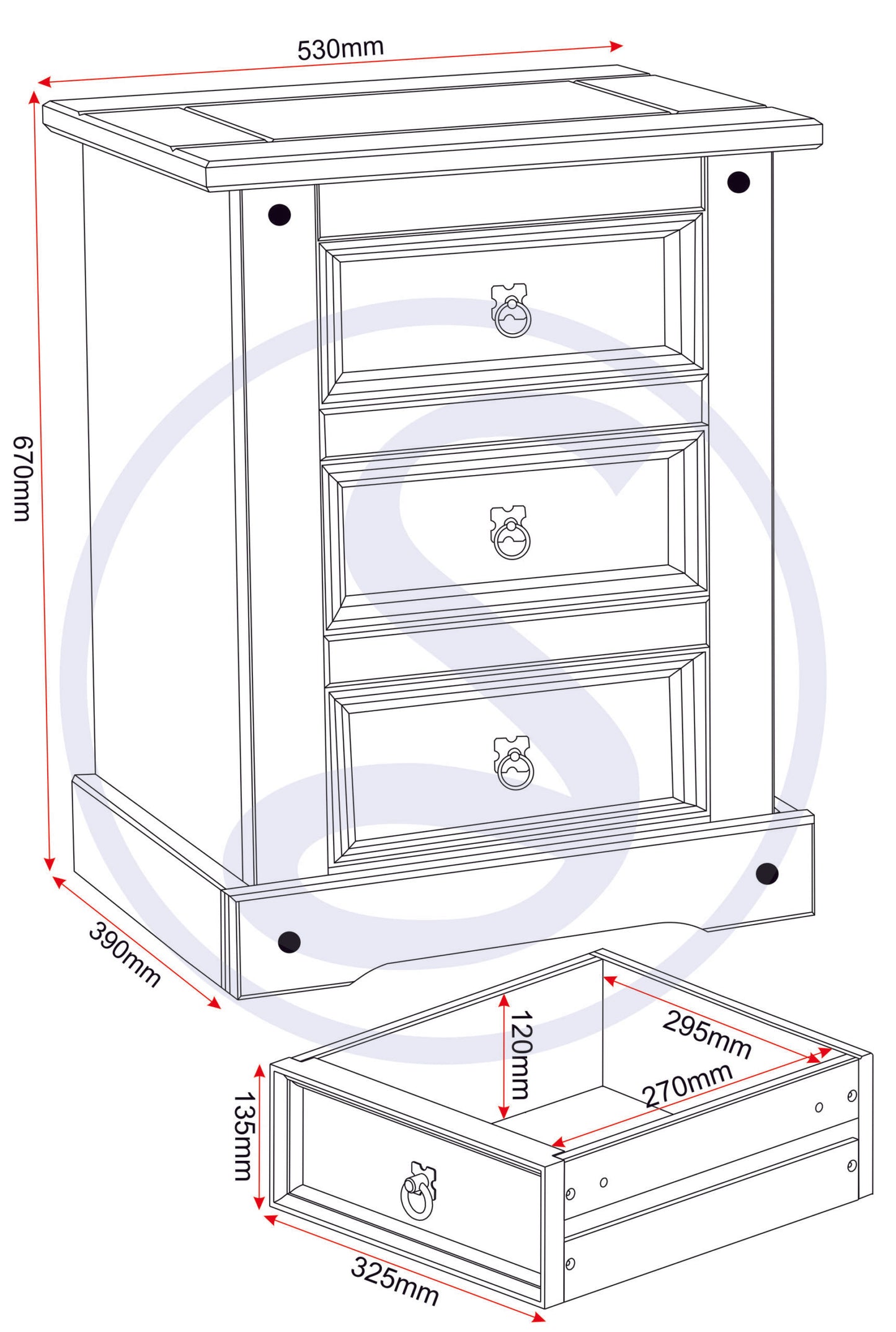 530mm

670mm

390mm

120mm

295mm

270mm

135mm

325mm