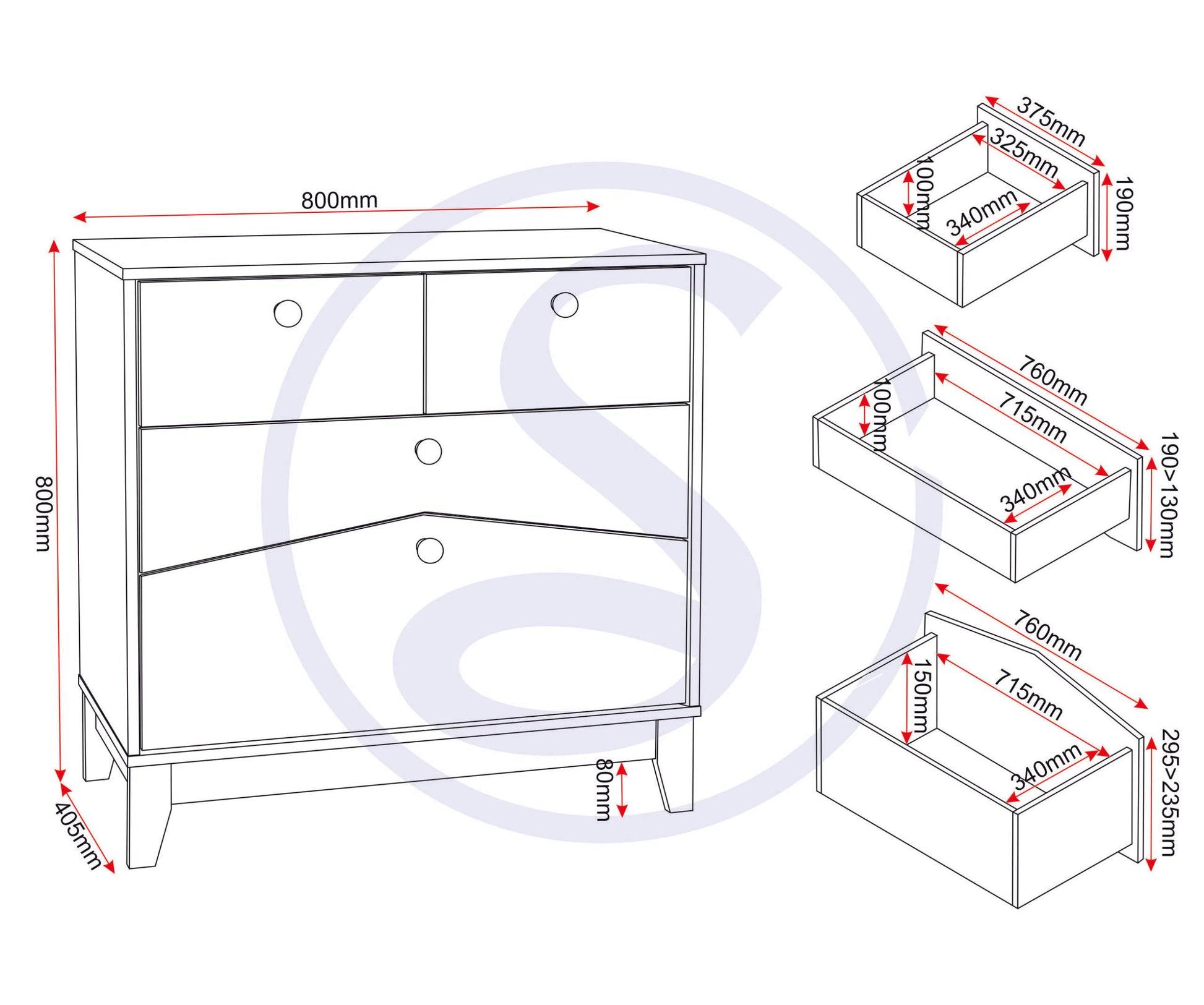 800mm

800mm

405mm

80mm

375mm

325mm

100mm

340mm

190mm

760mm

715mm

100mm

340mm

190>130mm

760mm

715mm

150mm

340mm

295>235mm