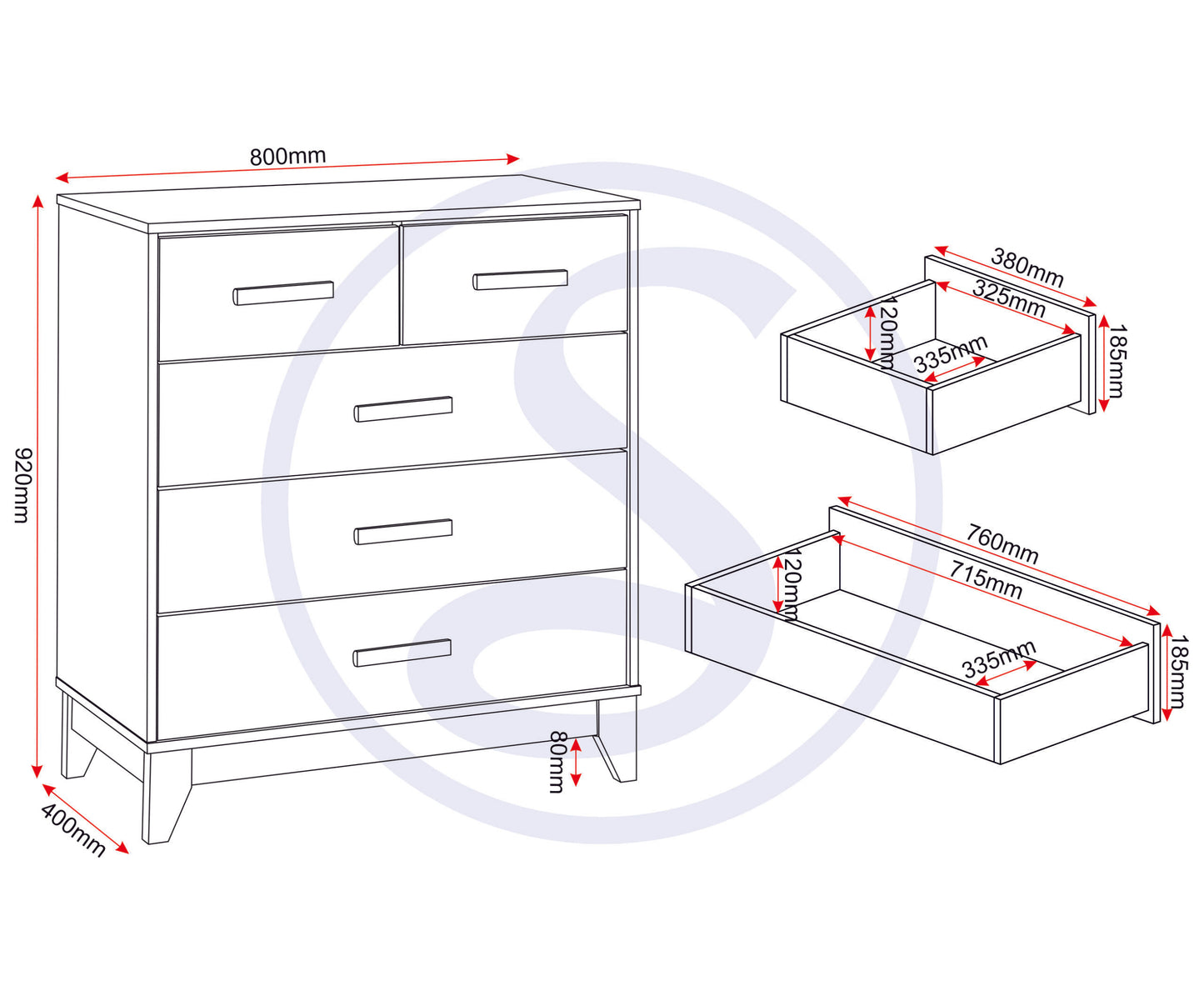 800mm

920mm

400mm

80mm

380mm

325mm

120mm

335mm

185mm

760mm

715mm

120mm

335mm

185mm