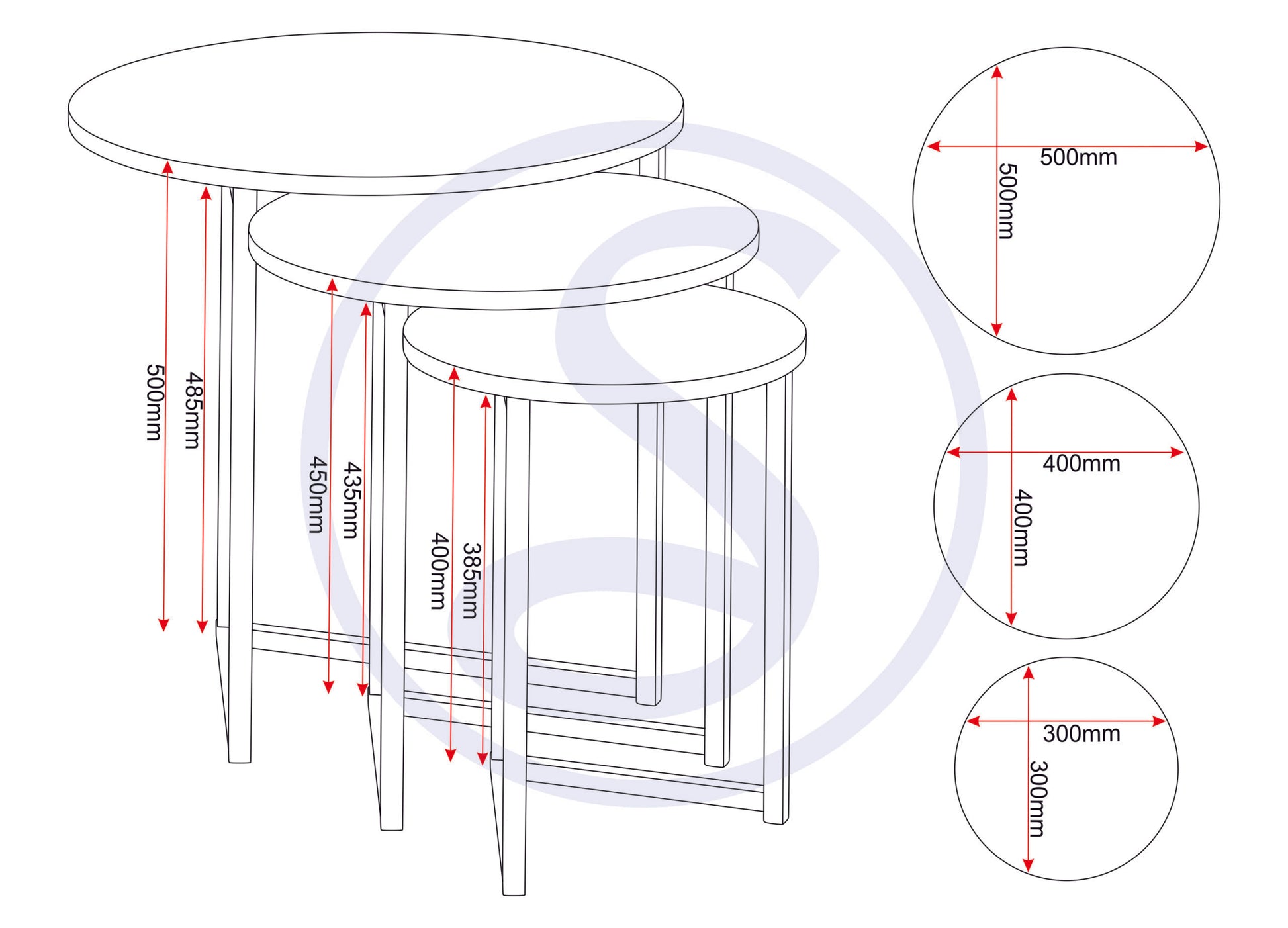 500mm
485mm
450mm
435mm
400mm
385mm
500mm
500mm
400mm
400mm
300mm
300mm